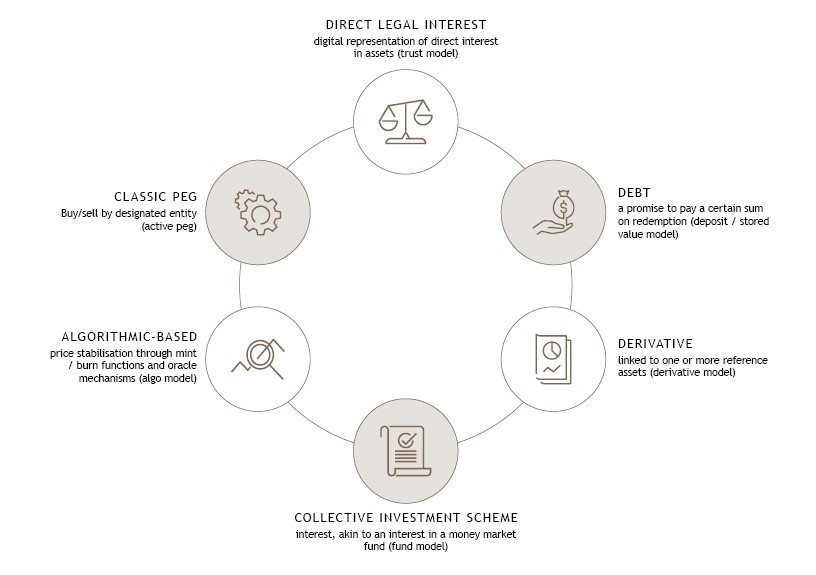 DIRECT LEGAL INTEREST
digital representation of direct interest in assets (trust model)

DEBT
a promise to pay a certain sum on redemption (deposit / stored value model)

DERIVATIVE
linked to one or more reference assets (derivative model)

COLLECTIVE INVESTMENT SCHEME
interest, akin to an interest in a money market fund (fund model)

ALGORITHMIC-BASED
price stabilisation through mint / burn functions and oracle mechanisms (algo model)

CLASSIC PEG
Buy/sell by designated entity (active peg)