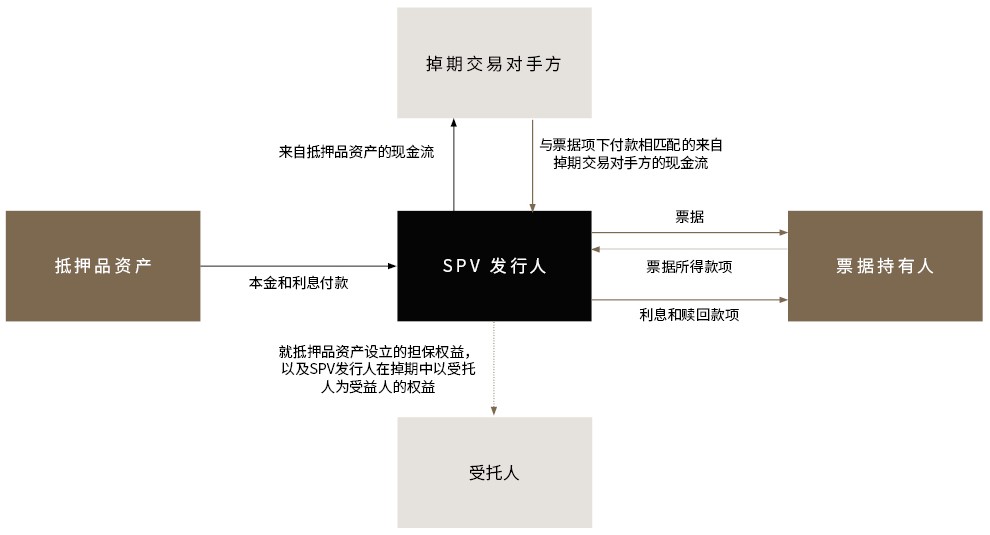 掉期交易对手方

来自抵押品资产的现金流

与票据项下付款相匹配的来自掉期交易对手方的现金流

抵押品资产

本金和利息付款

SPV 发行人

票据

票据所得款项

利息和赎回款项

票据持有人

就抵押品资产设立的担保权益，以及SPV发行人在掉期中以受托人为受益人的权益

受托人