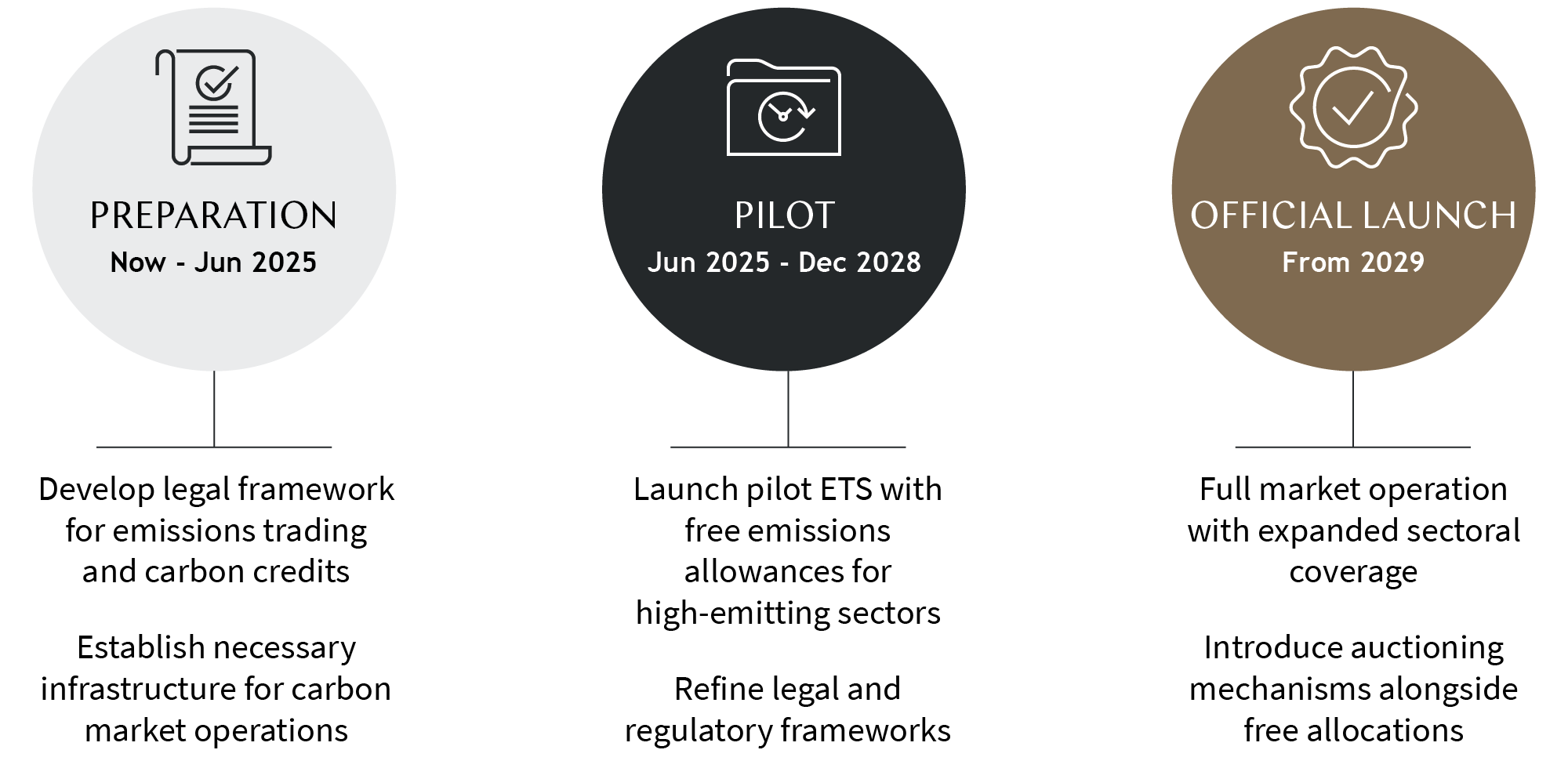 PREPARATION
Now - Jun 2025

Develop legal framework for emissions trading and carbon credits

Establish necessary infrastructure for carbon market operations

PILOT
Jun 2025 - Dec 2028

Launch pilot ETS with free emissions allowances for high-emitting sectors

Refine legal and regulatory frameworks

OFFICIAL LAUNCH
From 2029

Full market operation with expanded sectoral coverage

Introduce auctioning mechanisms alongside free allocations