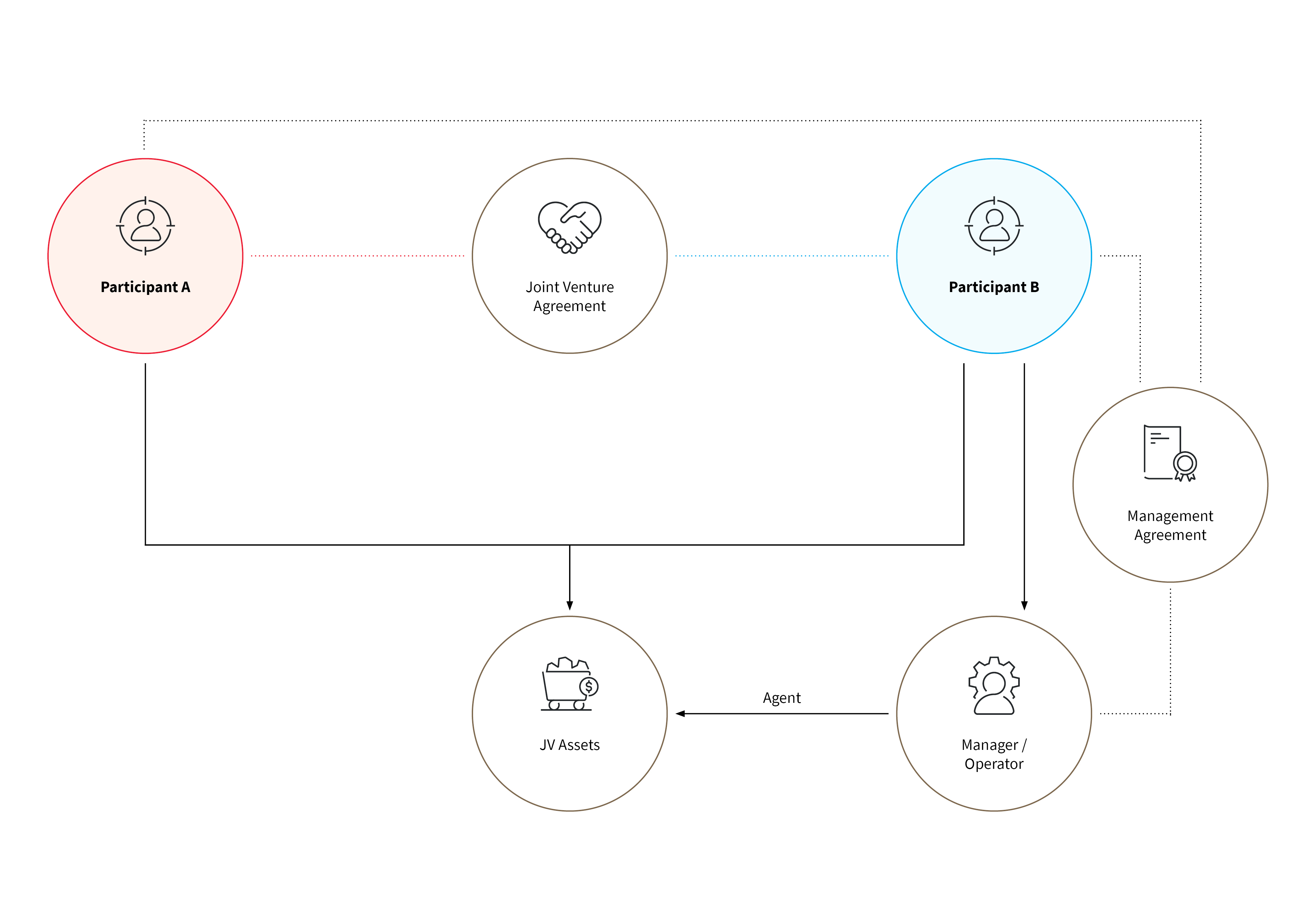 Participant A

Joint Venture Agreement

Participant B

Management Agreement

JV Assets

Agent

Manager / Operator