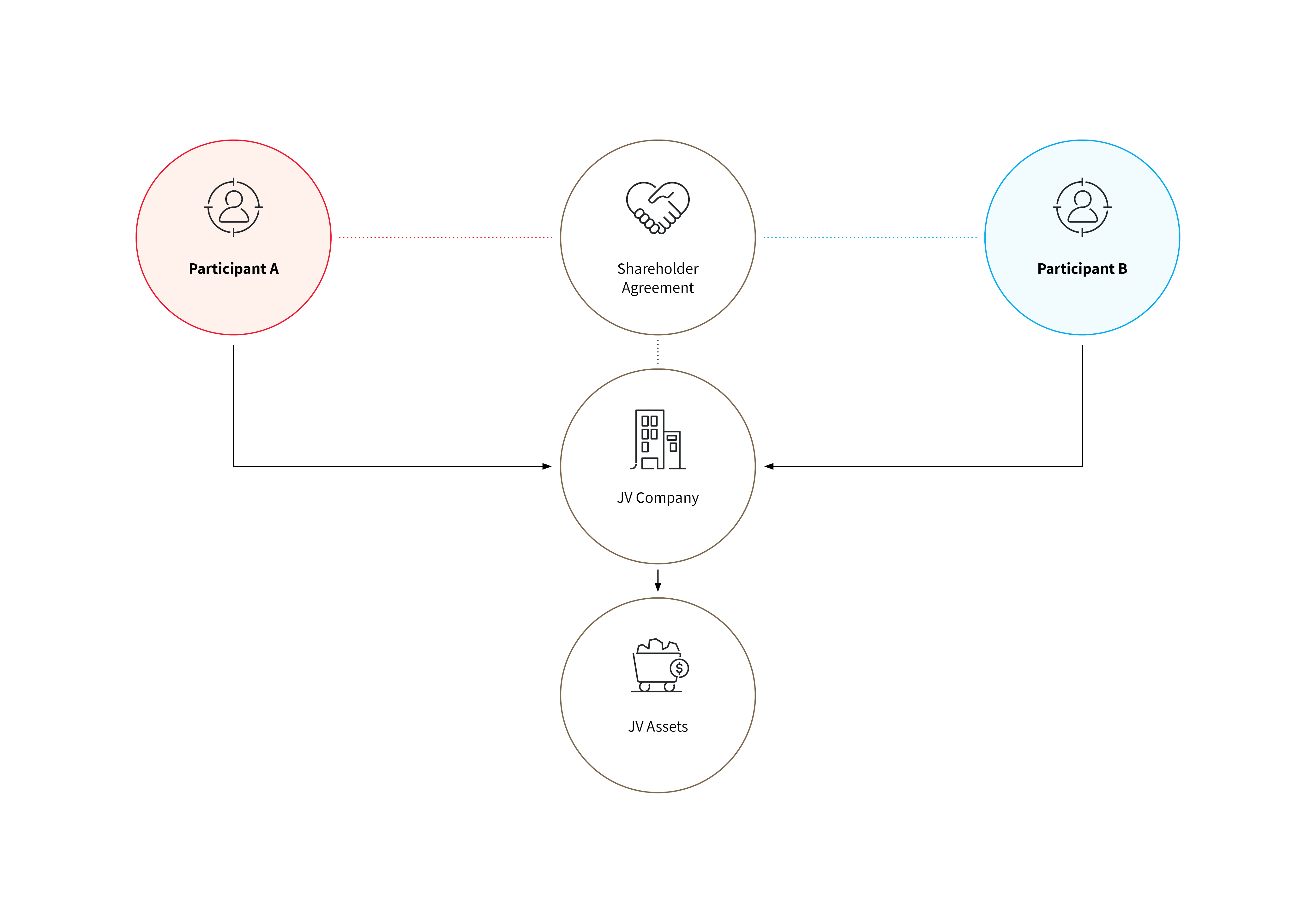 Participant A

Shareholder Agreement

Participant B

JV Company

JV Assets