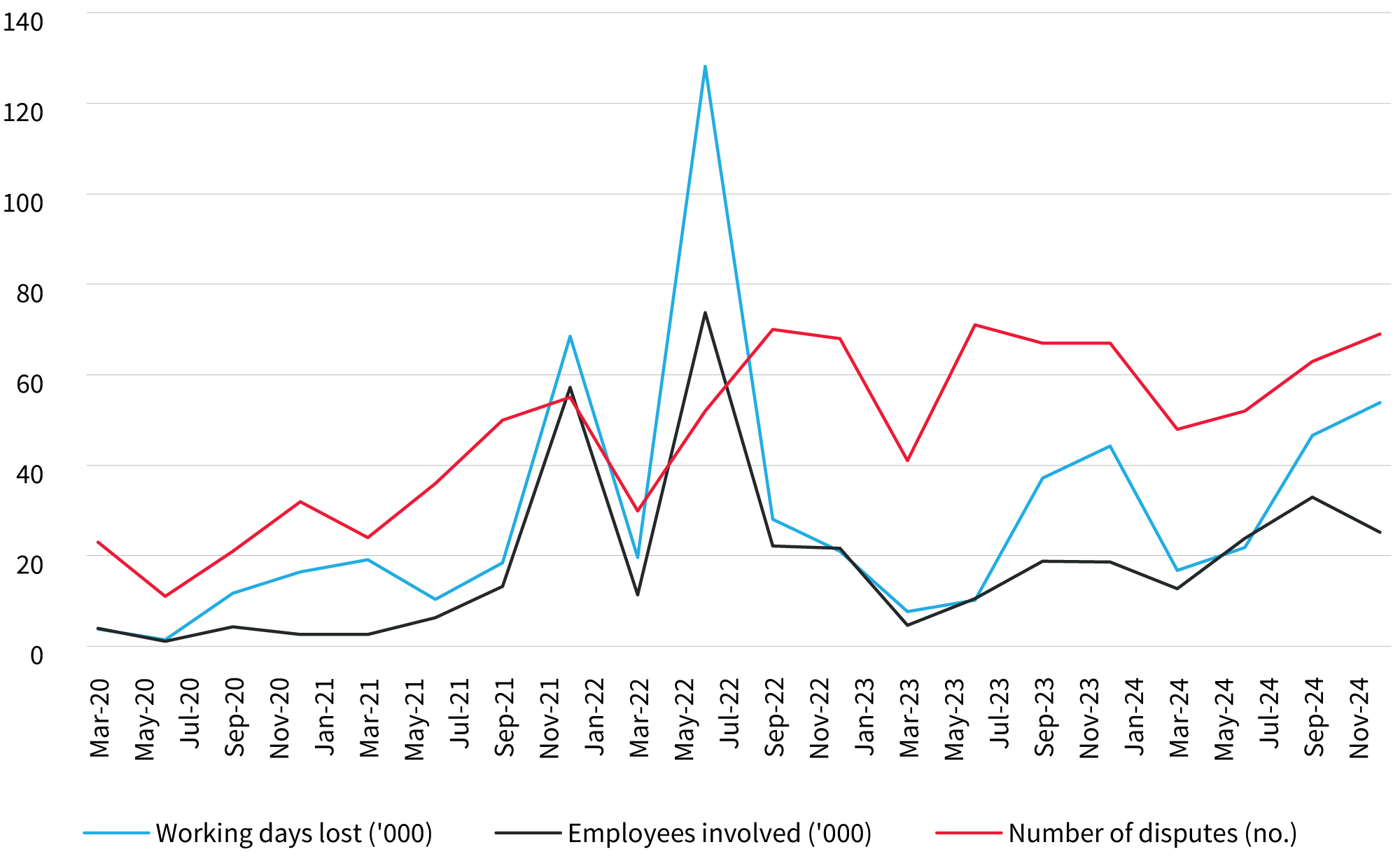 140
120
100
80
60
40
20
0

Mar-20
May-20
Jul-20
Sep-20
Nov-20
Jan-21
Mar-21
May-21
Jul-21
Sep-21
Nov-21
Jan-22
Mar-22
May-22
Jul-22
Sep-22
Nov-22
Jan-23
Mar-23
May-23
Jul-23
Sep-23
Nov-23
Jan-24
Mar-24
May-24
Jul-24
Sep-24
Nov-24

Working days lost ('000)
Employees involved ('000)
Number of disputes (no.)