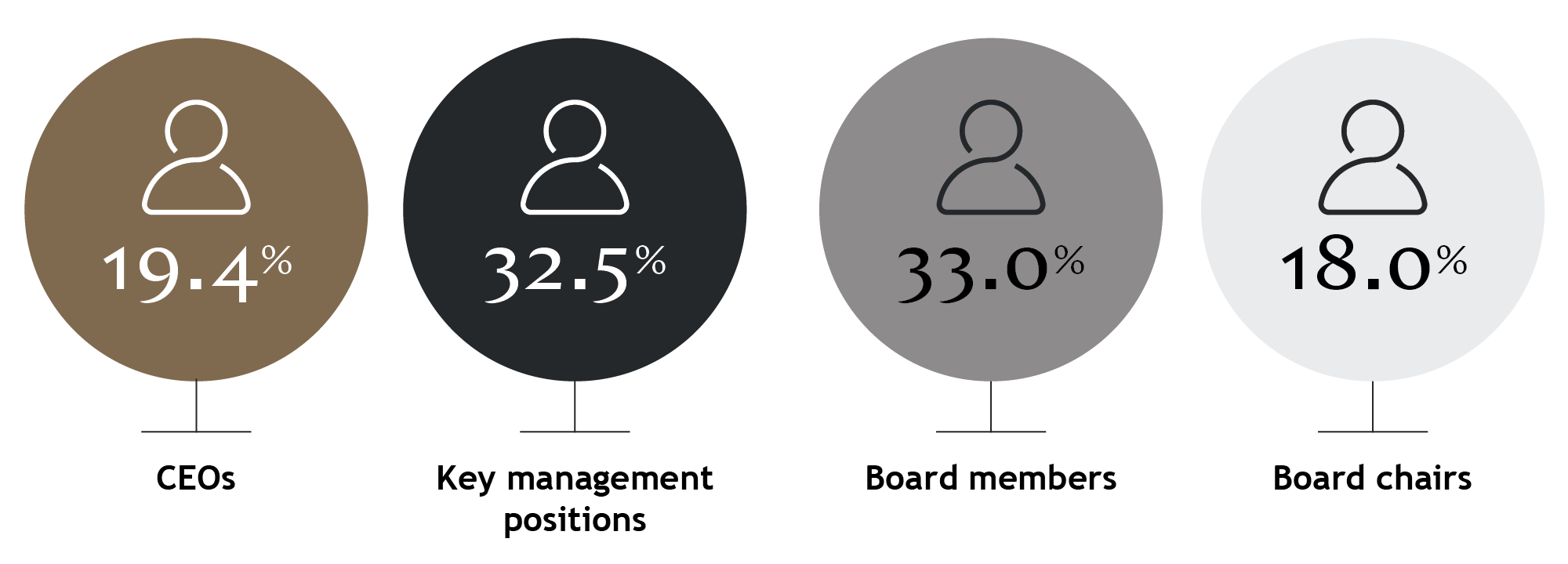 19.4%

CEOs

32.5%

Key management positions

33.0%

Board members

18.0%

Board chairs