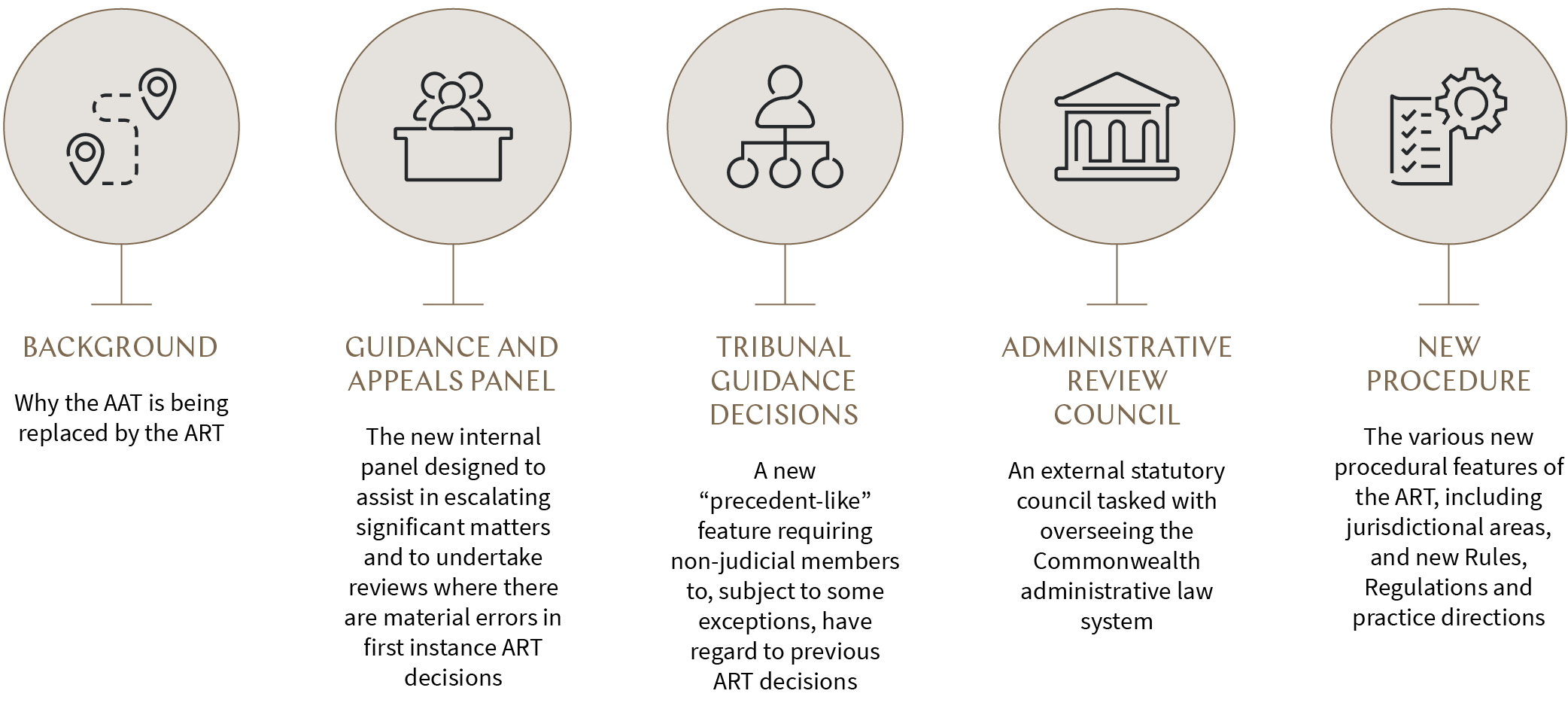 BACKGROUND

Why the AAT is being replaced by the ART

GUIDANCE AND APPEALS PANEL

The new internal panel designed to assist in escalating significant matters and to undertake reviews where there are material errors in first instance ART decisions

TRIBUNAL GUIDANCE DECISIONS

A new “precedent-like” feature requiring non-judicial members to, subject to some exceptions, have regard to previous ART decisions

ADMINISTRATIVE REVIEW COUNCIL

An external statutory council tasked with overseeing the Commonwealth administrative law system

NEW PROCEDURE

The various new procedural features of the ART, including jurisdictional areas, and new Rules, Regulations and practice directions