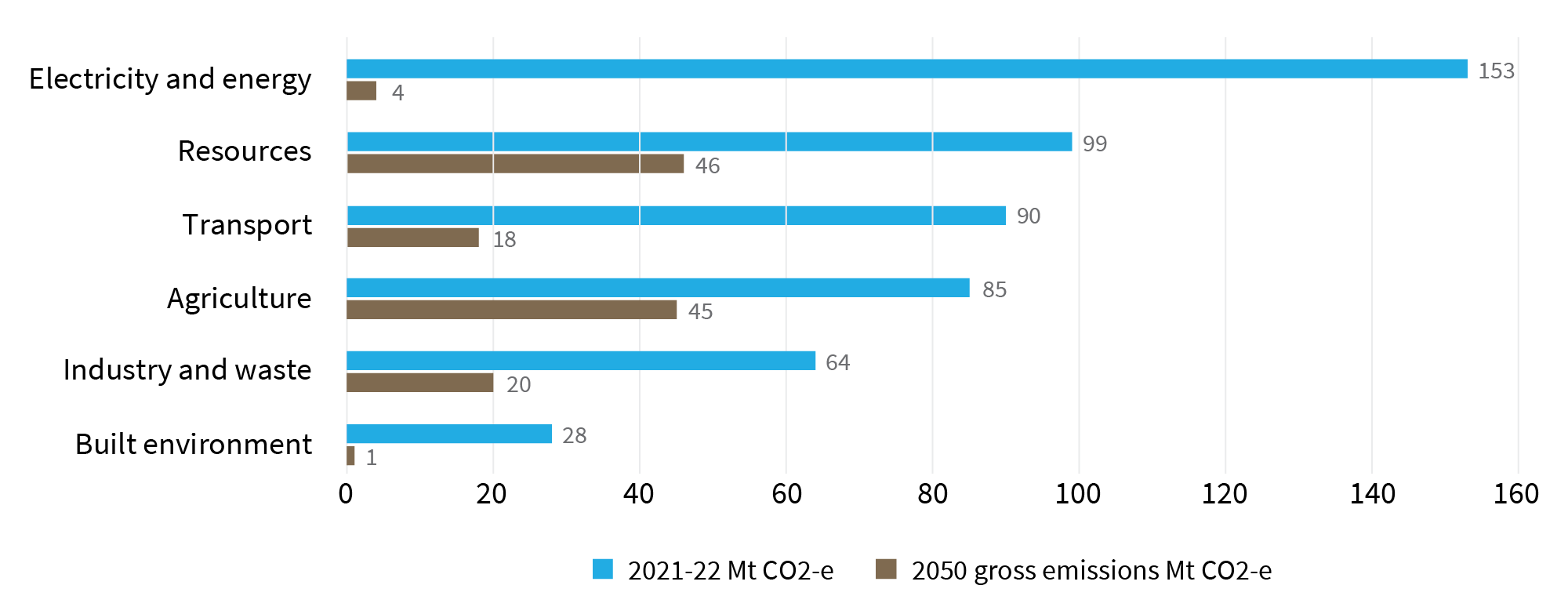 Electricity and energy
153
4
Resources
99
46
Transport
90
18
Agriculture
85
45
Industry and waste
64
20
Built environment
28
1

0 20 40 60 80 100 120 140 160

2021-22 Mt CO2-e
2050 gross emissions Mt CO2-e