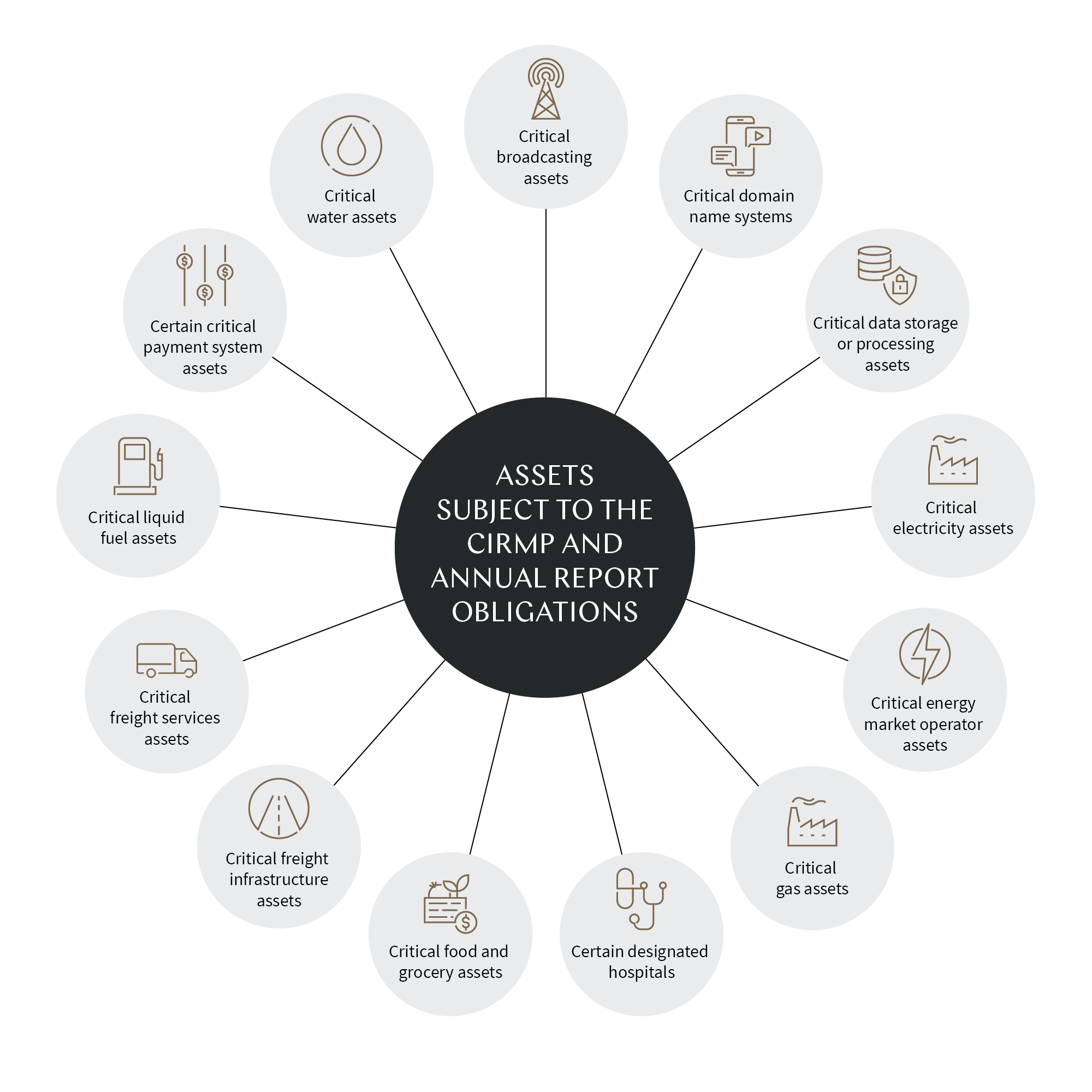 ASSETS SUBJECT TO THE CIRMP AND ANNUAL REPORT OBLIGATIONS

Critical broadcasting assets

Critical domain name systems

Critical data storage or processing assets

Critical electricity assets

Critical energy market operator assets

Critical gas assets

Certain designated hospitals

Critical food and grocery assets

Critical freight infrastructure assets

Critical freight services assets

Critical liquid fuel assets

Certain critical payment system assets

Critical water assets