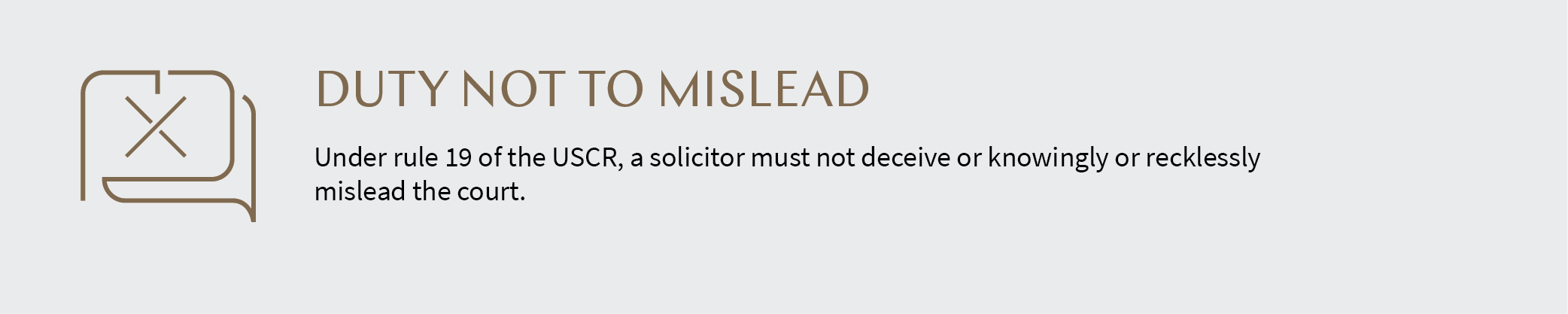 DUTY NOT TO MISLEAD

Under rule 19 of the USCR, a solicitor must not deceive or knowingly or recklessly mislead the court.