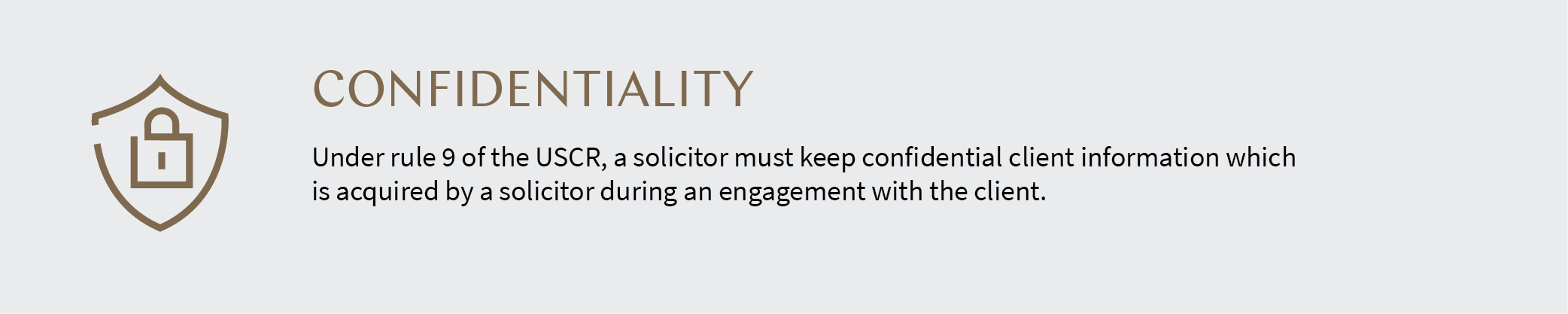 CONFIDENTIALITY

Under rule 9 of the USCR, a solicitor must keep confidential client information which is acquired by a solicitor during an engagement with the client.