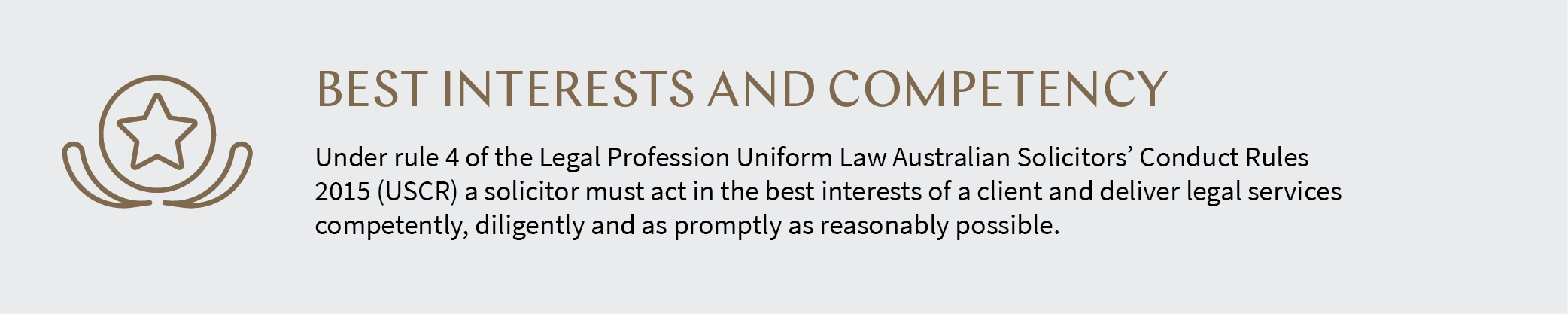 BEST INTERESTS AND COMPETENCY

Under rule 4 of the Legal Profession Uniform Law Australian Solicitors’ Conduct Rules 2015 (USCR) a solicitor must act in the best interests of a client and deliver legal services competently, diligently and as promptly as reasonably possible.