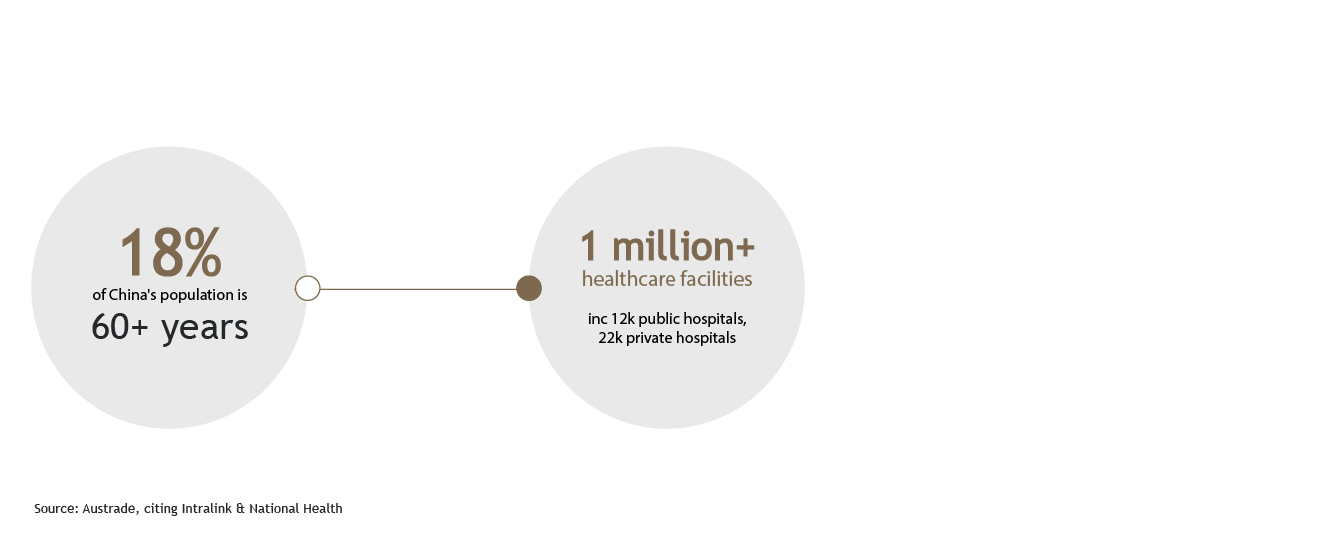 18%
of China's population is
60+ years

1 million+
healthcare facilities

inc 12k public hospitals,
22k private hospitals

Source: Austrade, citing Intralink & National Health