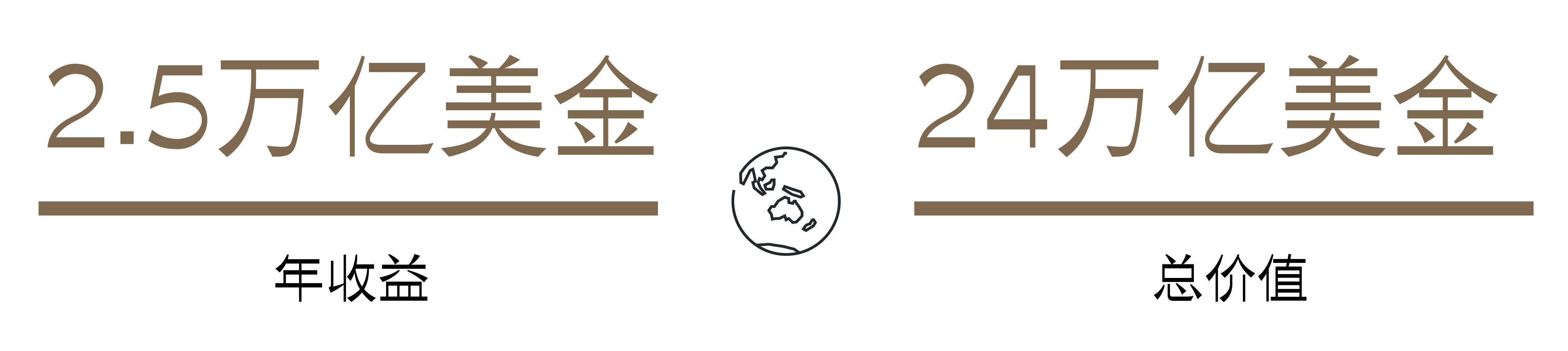 2.5万亿美金

年收益

24万亿美金

总价值