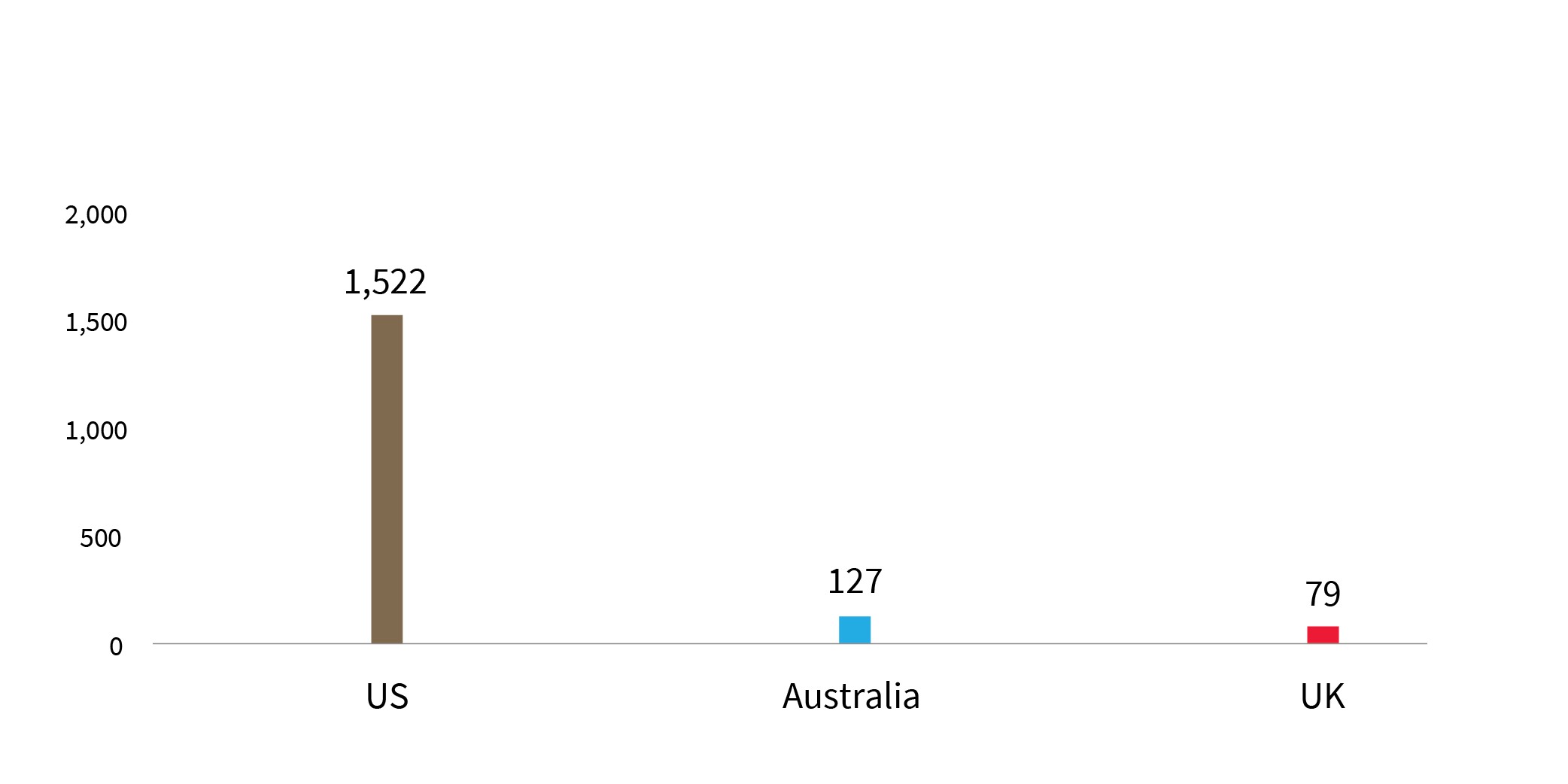 2,000
1,500
1,000
500
0

1,522
127
79

US
Australia
UK