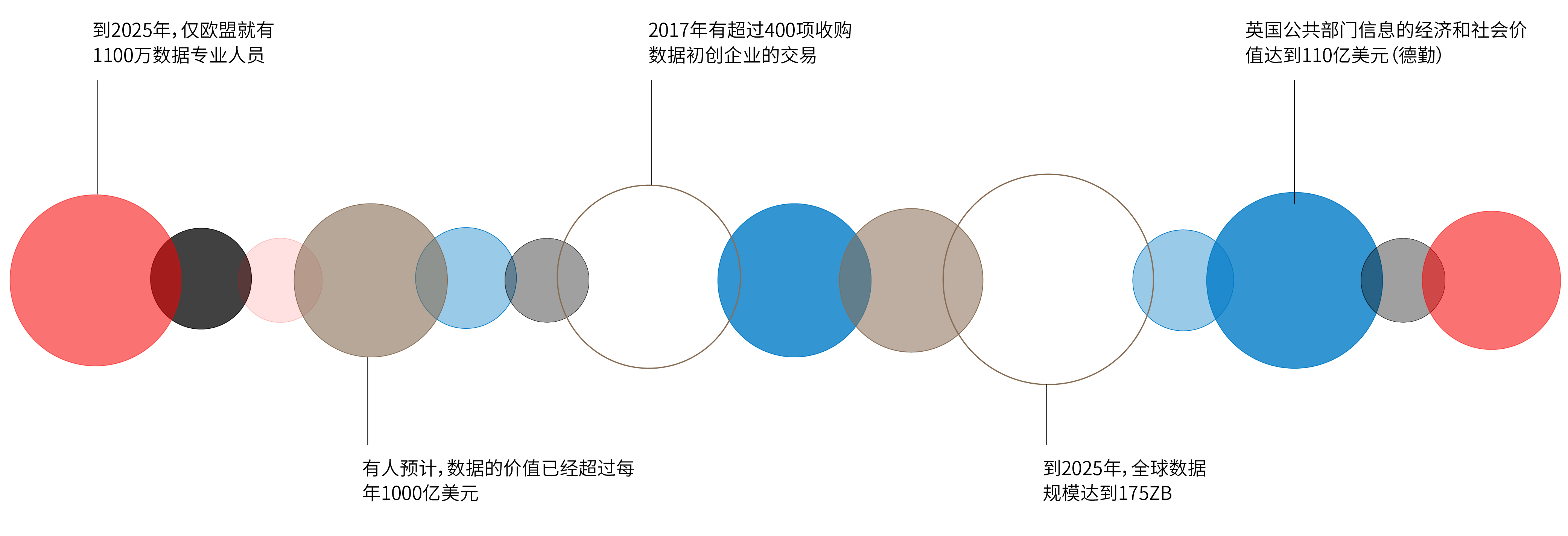 到2025年，仅欧盟就有1100万数据专业人员

2017年有超过400项收购数据初创企业的交易

英国公共部门信息的经济和社会价值达到110亿美元（德勤）

有人预计，数据的价值已经超过每年1000亿美元

到2025年，全球数据规模达到175ZB