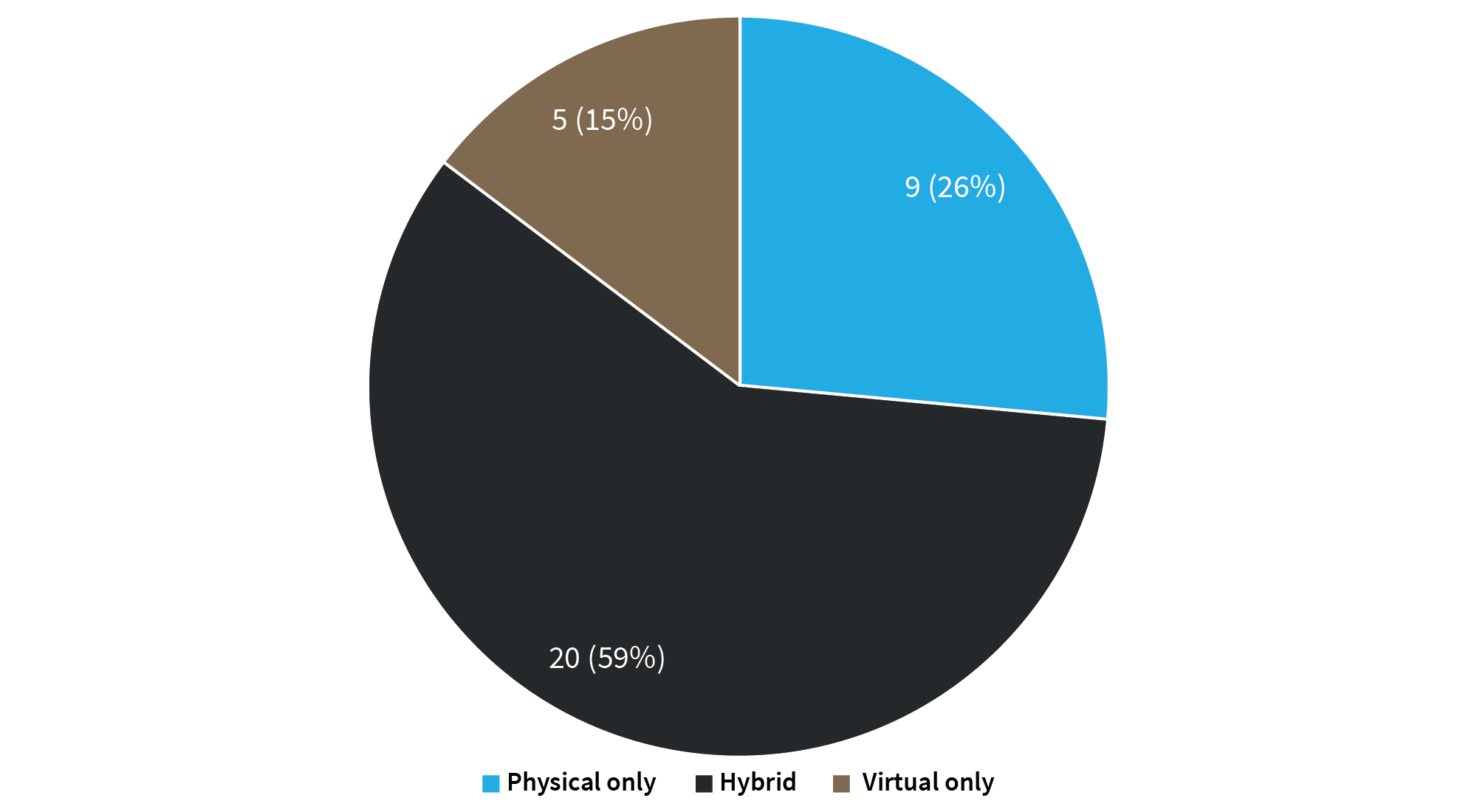 5 (15%)

9 (26%)

20 (59%)

Physical only Hybrid Virtual only