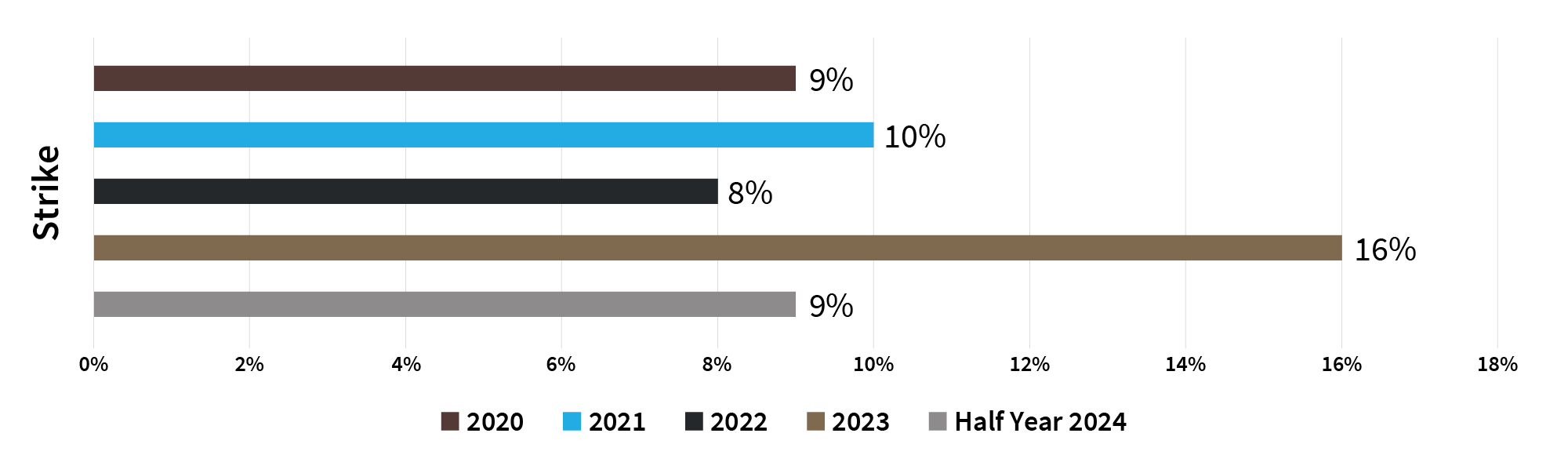 Strike

9%

10%

8%

16%

9%

0% 2% 4% 6% 8% 10% 12% 14% 16% 18%

2020 2021 2022 2023 Half Year 2024